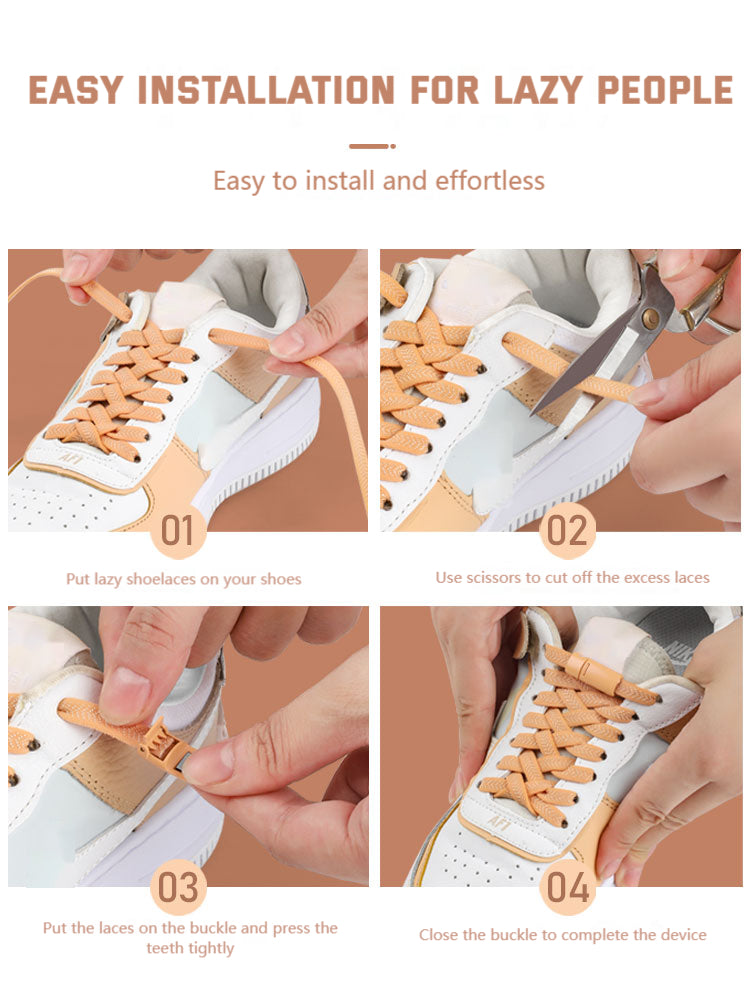 EASY INSTALLATION FOR LAZY PEOPLE

Easy to install and effortless

01

Put lazy shoelaces on your shoes

02

Use scissors to cut off the excess laces

03

Put the laces on the buckle and press the teeth tightly

04

Close the buckle to complete the device